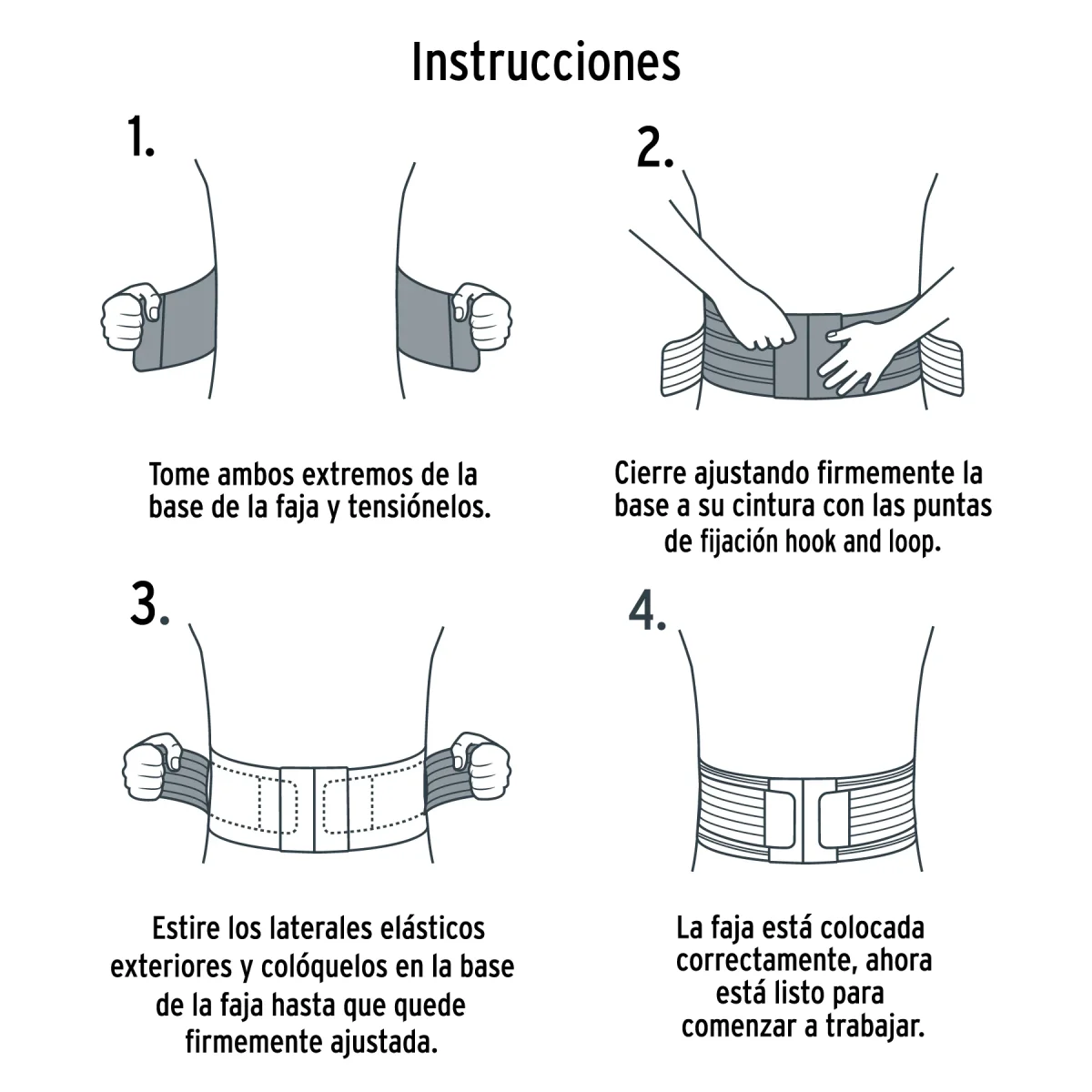 Instrucciones

1.

Tome ambos extremos de la base de la faja y tensiónelos.

2.

Cierre ajustando firmemente la base a su cintura con las puntas de fijación hook and loop.

3.

Estire los laterales elásticos exteriores y colóquelos en la base de la faja hasta que quede firmemente ajustada.

4.

La faja está colocada correctamente, ahora está listo para comenzar a trabajar.