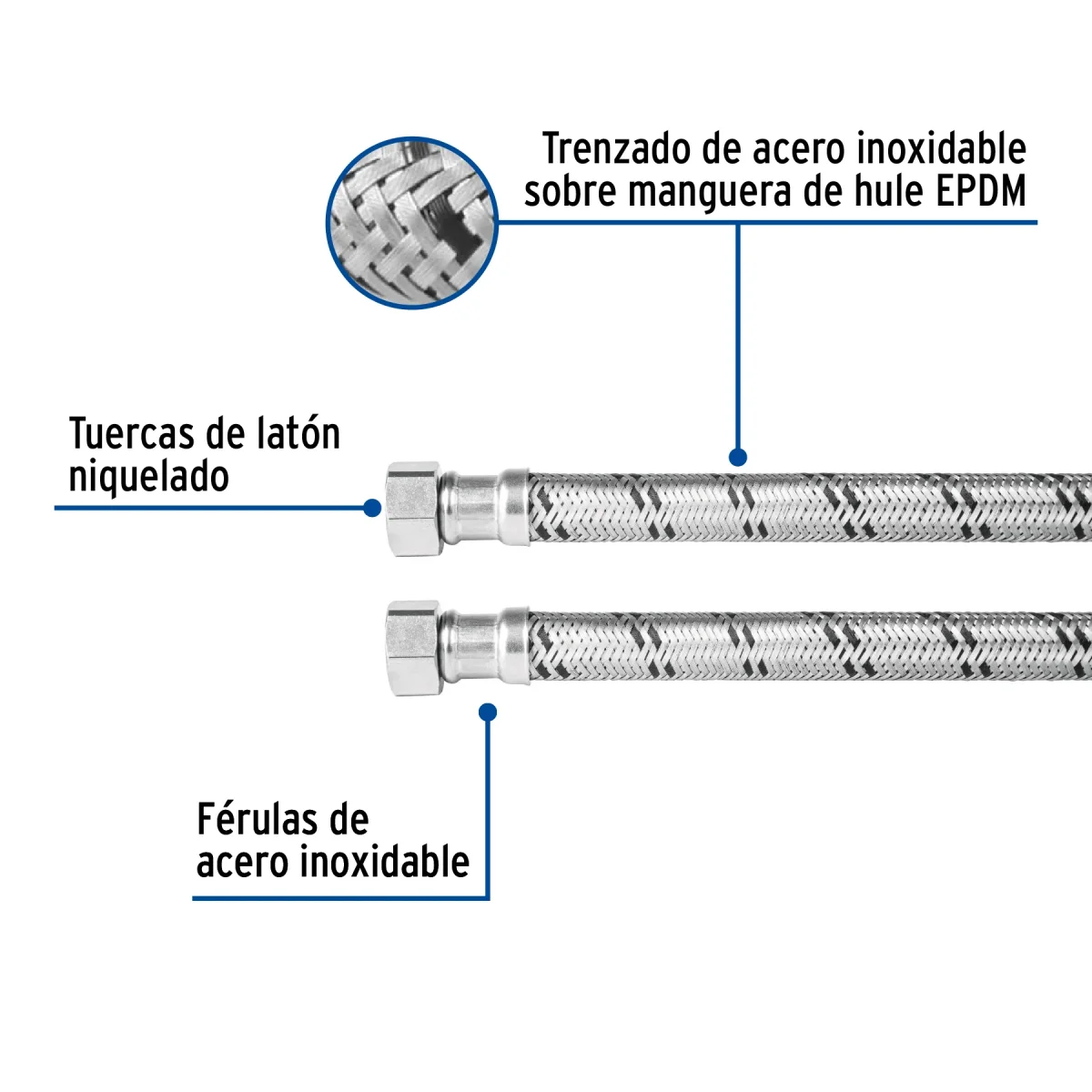 Trenzado de acero inoxidable sobre manguera de hule EPDM

Tuercas de latón niquelado

Férulas de acero inoxidable